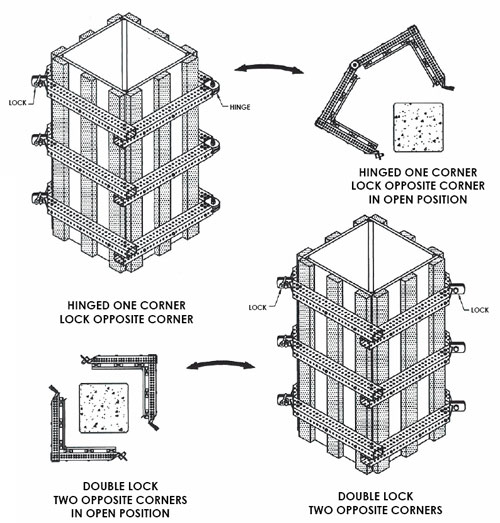 LOCK

HINGE

HINGED ONE CORNER
LOCK OPPOSITE CORNER
IN OPEN POSITION

HINGED ONE CORNER
LOCK OPPOSITE CORNER

LOCK

LOCK

DOUBLE LOCK
TWO OPPOSITE CORNERS
IN OPEN POSITION

DOUBLE LOCK
TWO OPPOSITE CORNERS